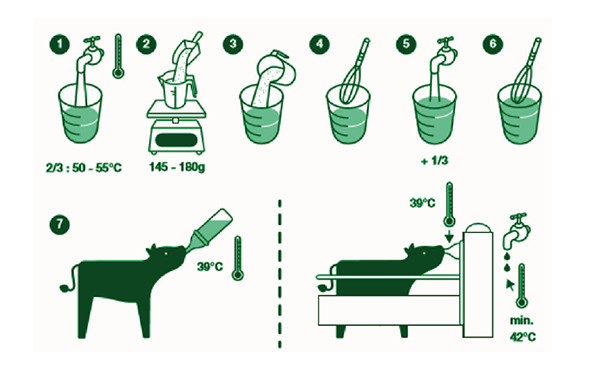 1 2 3 4 5 6

2/3 : 50 - 55°C

145 - 180g

+ 1/3

7

39°C

39°C

min. 42°C